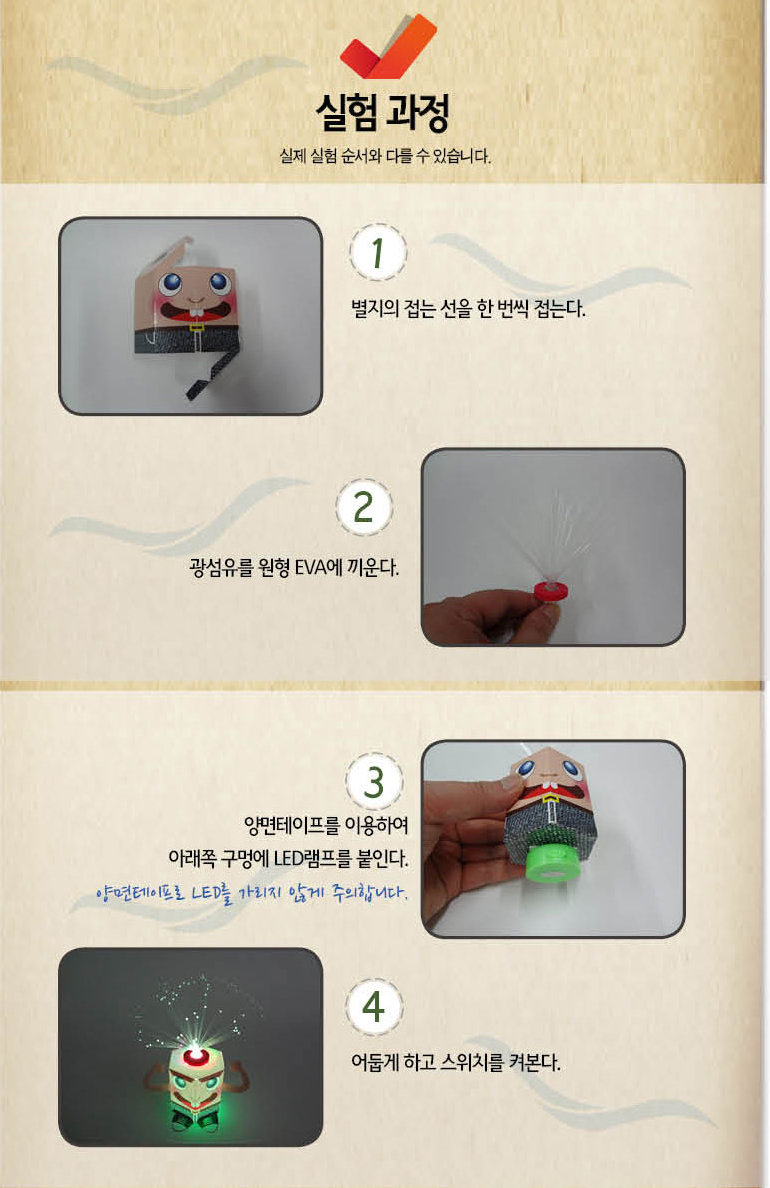 실험 과정

실제 실험 순서와 다를 수 있습니다.

1

별지의 접는 선을 한 번씩 접는다.

2

광섬유를 원형 EVA에 끼운다.

3

양면테이프를 이용하여
아래쪽 구멍에 LED램프를 붙인다.

양면테이프로 LED를 가리지 않게 주의합니다.

4

어둡게 하고 스위치를 켜본다.