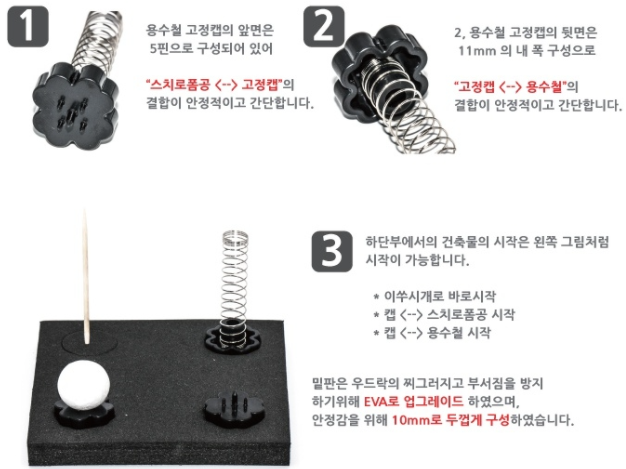 1

용수철 고정캡의 앞면은 5핀으로 구성되어 있어

"스치로폼공 <--> 고정캡"의 결합이 안정적이고 간단합니다.

2

2, 용수철 고정캡의 뒷면은 11mm 의 내 폭 구성으로

"고정캡 <--> 용수철"의 결합이 안정적이고 간단합니다.

3

하단부에서의 건축물의 시작은 왼쪽 그림처럼 시작이 가능합니다.

* 이쑤시개로 바로시작
* 캡 <--> 스치로폼공 시작
* 캡 <--> 용수철 시작

밑판은 우드락의 찌그러지고 부서짐을 방지 하기위해 EVA로 업그레이드 하였으며, 안정감을 위해 10mm로 두껍게 구성하였습니다.