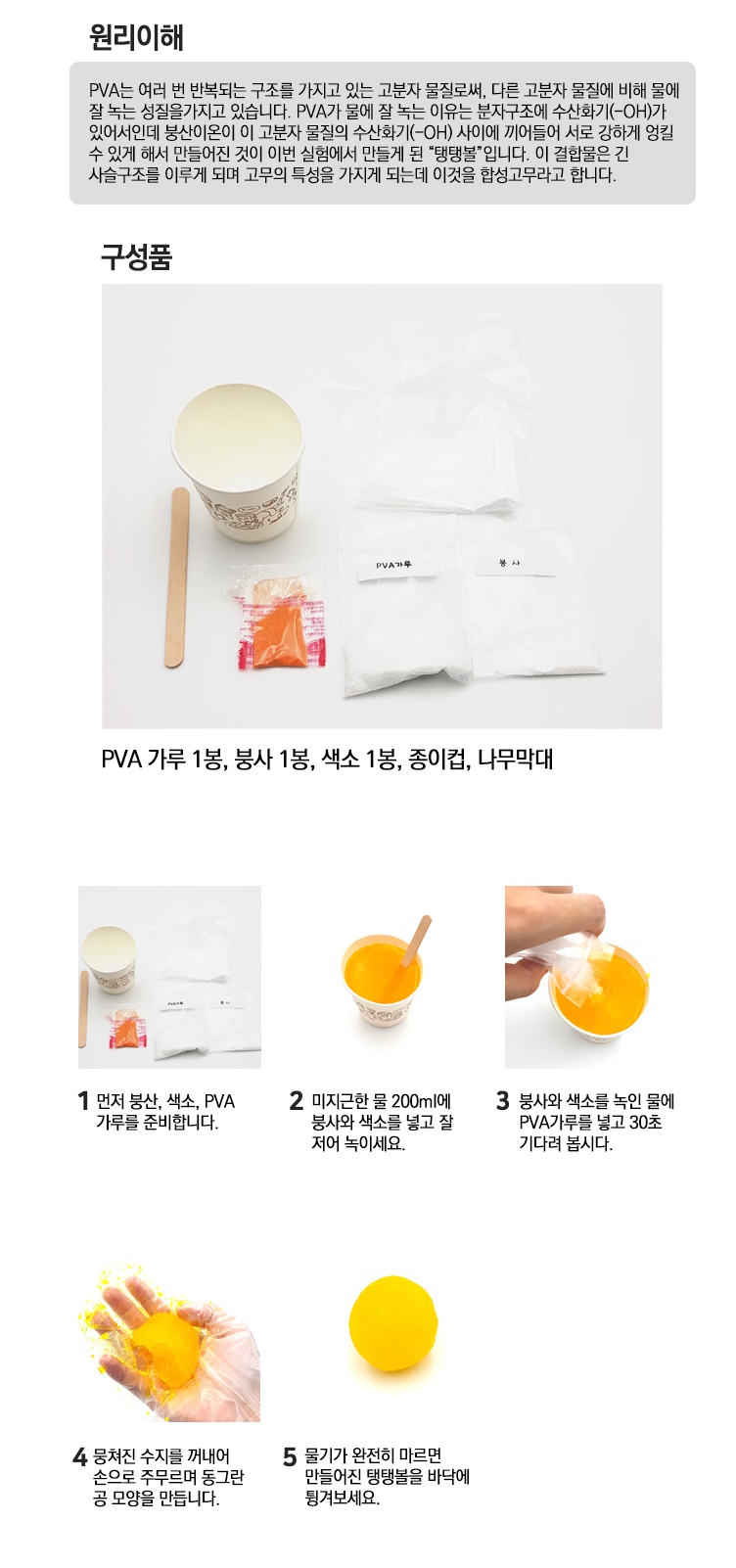 원리이해

PVA는 여러 번 반복되는 구조를 가지고 있는 고분자 물질로써, 다른 고분자 물질에 비해 물에 잘 녹는 성질을가지고 있습니다. PVA가 물에 잘 녹는 이유는 분자구조에 수산화기(-OH)가 있어서인데 붕산이온이 이 고분자 물질의 수산화기(-OH) 사이에 끼어들어 서로 강하게 엉킬 수 있게 해서 만들어진 것이 이번 실험에서 만들게 된 "탱탱볼"입니다. 이 결합물은 긴 사슬구조를 이루게 되며 고무의 특성을 가지게 되는데 이것을 합성고무라고 합니다.

구성품

PVA가루

붕 사

PVA 가루 1봉, 붕사 1봉, 색소 1봉, 종이컵, 나무막대

1 먼저 붕산, 색소, PVA 가루를 준비합니다.

2 미지근한 물 200ml에 붕사와 색소를 넣고 잘 저어 녹이세요.

3 붕사와 색소를 녹인 물에 PVA가루를 넣고 30초 기다려 봅시다.

4 뭉쳐진 수지를 꺼내어 손으로 주무르며 동그란 공 모양을 만듭니다.

5 물기가 완전히 마르면 만들어진 탱탱볼을 바닥에 튕겨보세요.