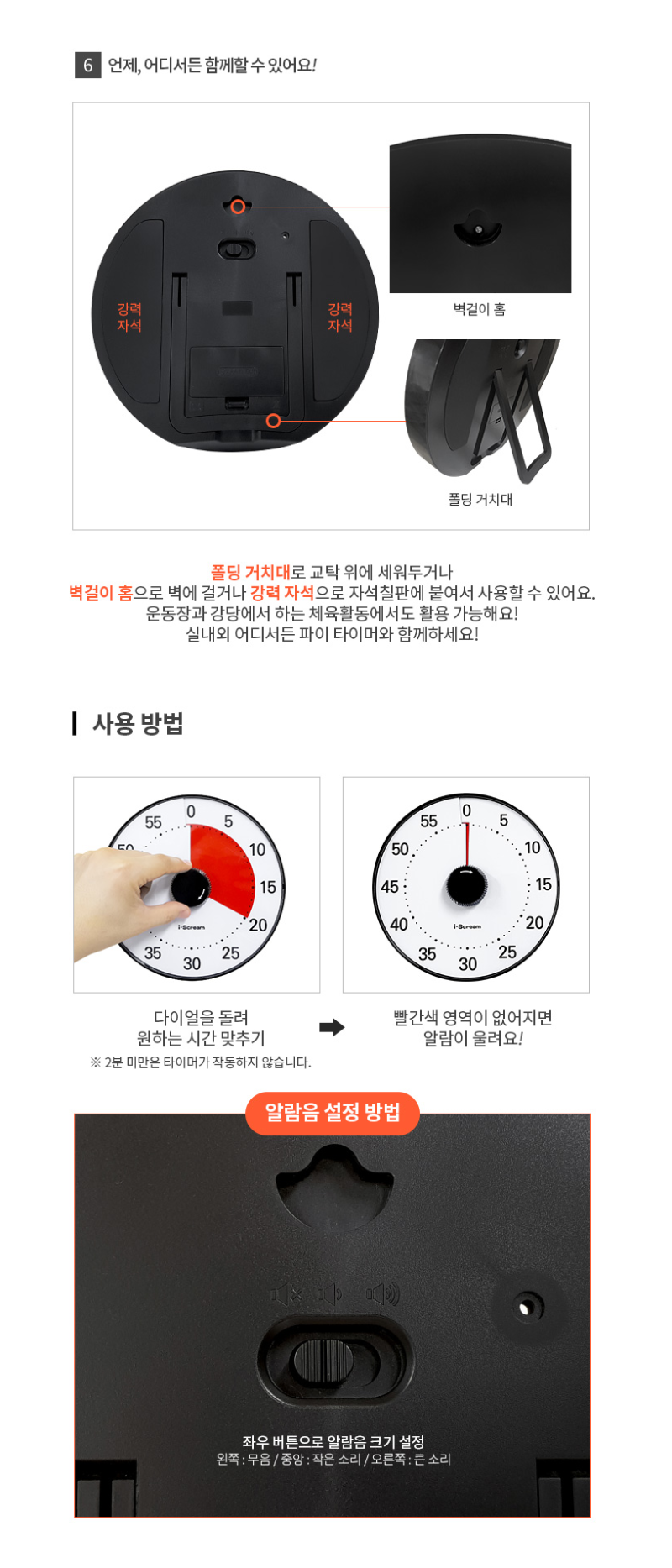 6 언제, 어디서든 함께할 수 있어요!

강력 자석

강력 자석

벽걸이 홈

폴딩 거치대

폴딩 거치대로 교탁 위에 세워두거나
벽걸이 홈으로 벽에 걸거나 강력 자석으로 자석칠판에 붙여서 사용할 수 있어요.
운동장과 강당에서 하는 체육활동에서도 활용 가능해요!
실내외 어디서든 파이 타이머와 함께하세요!

사용 방법

55 0 5 10 15 20 25 30 35 50
i-Scream

55 0 5 10 15 20 25 30 35 40 45 50
i-Scream

다이얼을 돌려
원하는 시간 맞추기
※ 2분 미만은 타이머가 작동하지 않습니다.

빨간색 영역이 없어지면
알람이 울려요!

알람음 설정 방법

좌우 버튼으로 알람음 크기 설정
왼쪽 : 무음 / 중앙 : 작은 소리 / 오른쪽 : 큰 소리