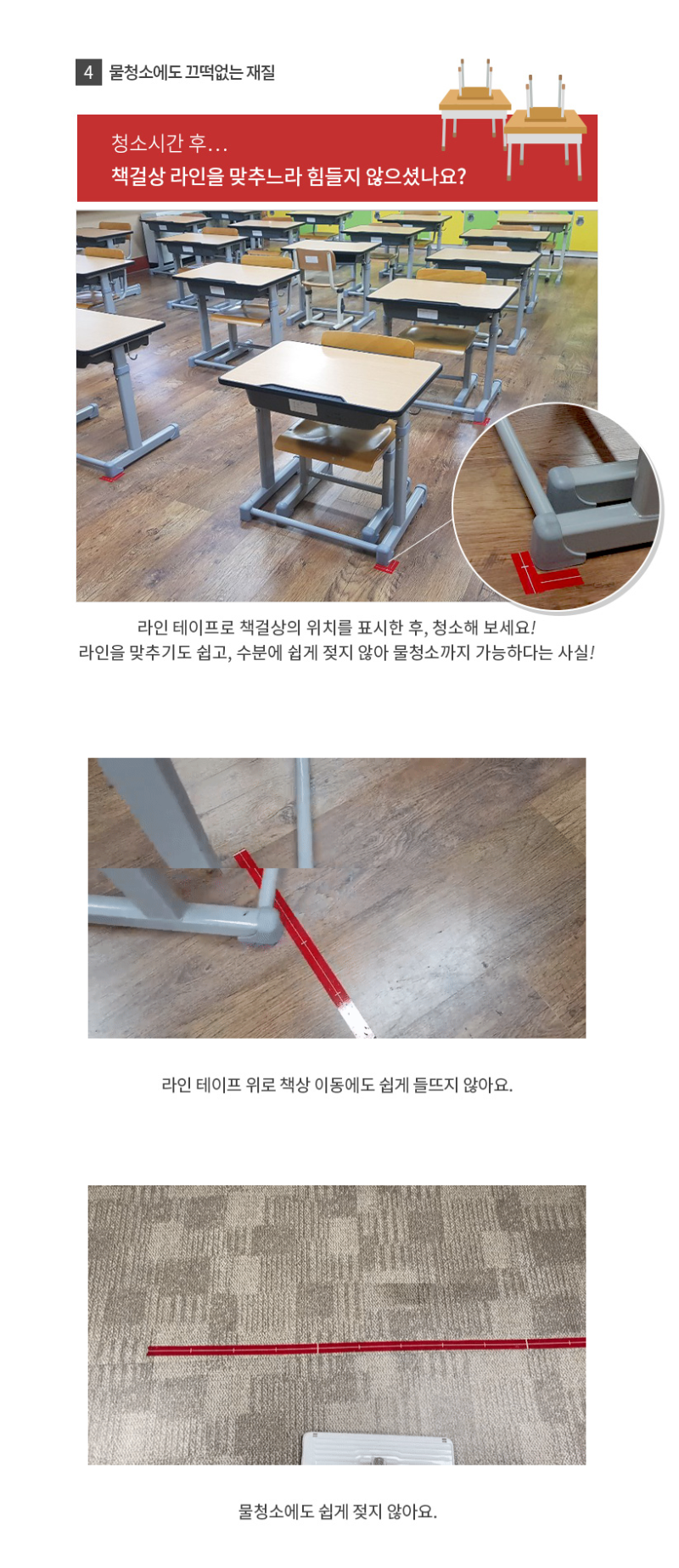 4 물청소에도 끄떡없는 재질

청소시간 후...
책걸상 라인을 맞추느라 힘들지 않으셨나요?

라인 테이프로 책걸상의 위치를 표시한 후, 청소해 보세요!
라인을 맞추기도 쉽고, 수분에 쉽게 젖지 않아 물청소까지 가능하다는 사실!

라인 테이프 위로 책상 이동에도 쉽게 들뜨지 않아요.

물청소에도 쉽게 젖지 않아요.