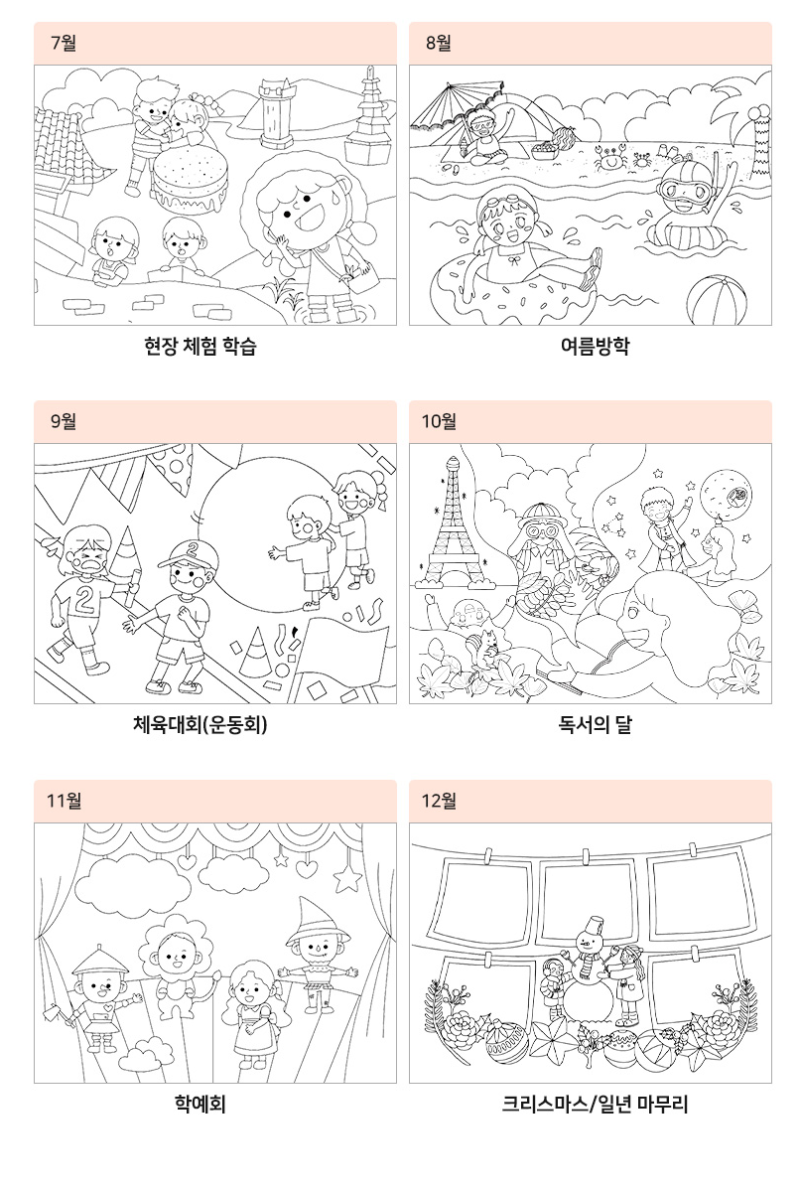 7월

현장 체험 학습

8월

여름방학

9월

2

2

체육대회(운동회)

10월

독서의 달

11월

학예회

12월

크리스마스/일년 마무리