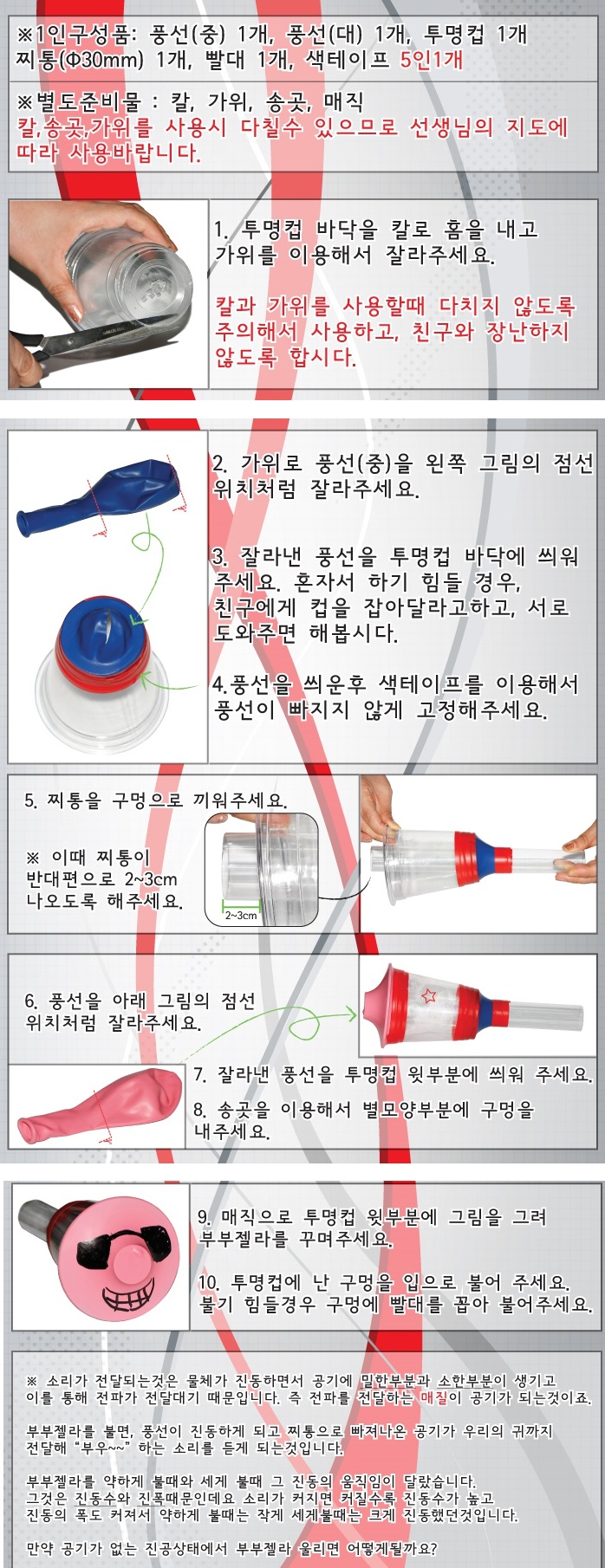 ※1인구성품: 풍선(중) 1개, 풍선(대) 1개, 투명컵 1개 찌통(Φ30mm) 1개, 빨대 1개, 색테이프 5인1개

※별도준비물 : 칼, 가위, 송곳, 매직
칼,송곳,가위를 사용시 다칠수 있으므로 선생님의 지도에 따라 사용바랍니다.

1. 투명컵 바닥을 칼로 홈을 내고 가위를 이용해서 잘라주세요.

칼과 가위를 사용할때 다치지 않도록 주의해서 사용하고, 친구와 장난하지 않도록 합시다.

2. 가위로 풍선(중)을 왼쪽 그림의 점선 위치처럼 잘라주세요.

3. 잘라낸 풍선을 투명컵 바닥에 씌워 주세요. 혼자서 하기 힘들 경우, 친구에게 컵을 잡아달라고하고, 서로 도와주면 해봅시다.

4.풍선을 씌운후 색테이프를 이용해서 풍선이 빠지지 않게 고정해주세요.

5. 찌통을 구멍으로 끼워주세요.

※ 이때 찌통이 반대편으로 2~3cm 나오도록 해주세요.

2~3cm

6. 풍선을 아래 그림의 점선 위치처럼 잘라주세요.

7. 잘라낸 풍선을 투명컵 윗부분에 씌워 주세요.

8. 송곳을 이용해서 별모양부분에 구멍을 내주세요.

9. 매직으로 투명컵 윗부분에 그림을 그려 부부젤라를 꾸며주세요.

10. 투명컵에 난 구멍을 입으로 불어 주세요. 불기 힘들경우 구멍에 빨대를 꼽아 불어주세요.

※ 소리가 전달되는것은 물체가 진동하면서 공기에 밀한부분과 소한부분이 생기고 이를 통해 전파가 전달대기 때문입니다. 즉 전파를 전달하는 매질이 공기가 되는것이죠.

부부젤라를 불면, 풍선이 진동하게 되고 찌통으로 빠져나온 공기가 우리의 귀까지 전달해 "부우~~" 하는 소리를 듣게 되는것입니다.

부부젤라를 약하게 불때와 세게 불때 그 진동의 움직임이 달랐습니다.
그것은 진동수와 진폭때문인데요 소리가 커지면 커질수록 진동수가 높고 진동의 폭도 커져서 약하게 불때는 작게 세게불때는 크게 진동했던것입니다.

만약 공기가 없는 진공상태에서 부부젤라 울리면 어떻게될까요?