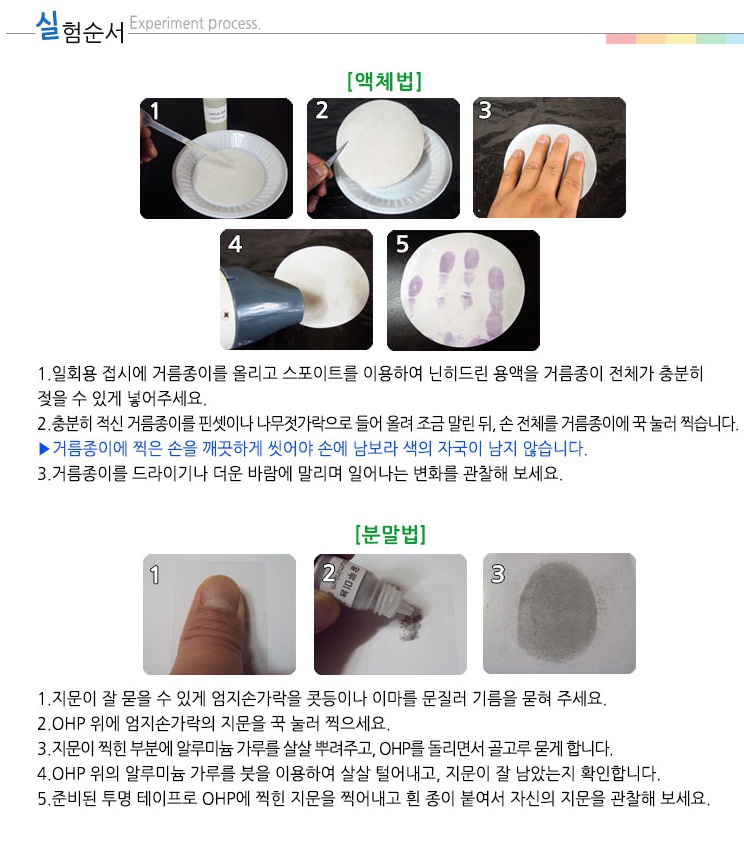 실험순서 Experiment process.

[액체법]

1 2 3

4 5

1.일회용 접시에 거름종이를 올리고 스포이트를 이용하여 닌히드린 용액을 거름종이 전체가 충분히 젖을 수 있게 넣어주세요.
2.충분히 적신 거름종이를 핀셋이나 나무젓가락으로 들어 올려 조금 말린 뒤, 손 전체를 거름종이에 꾹 눌러 찍습니다.
▶거름종이에 찍은 손을 깨끗하게 씻어야 손에 남보라 색의 자국이 남지 않습니다.
3.거름종이를 드라이기나 더운 바람에 말리며 일어나는 변화를 관찰해 보세요.

[분말법]

1 2 3

1.지문이 잘 묻을 수 있게 엄지손가락을 콧등이나 이마를 문질러 기름을 묻혀 주세요.
2.OHP 위에 엄지손가락의 지문을 꾹 눌러 찍으세요.
3.지문이 찍힌 부분에 알루미늄 가루를 살살 뿌려주고, OHP를 돌리면서 골고루 묻게 합니다.
4.OHP 위의 알루미늄 가루를 붓을 이용하여 살살 털어내고, 지문이 잘 남았는지 확인합니다.
5.준비된 투명 테이프로 OHP에 찍힌 지문을 찍어내고 흰 종이 붙여서 자신의 지문을 관찰해 보세요.