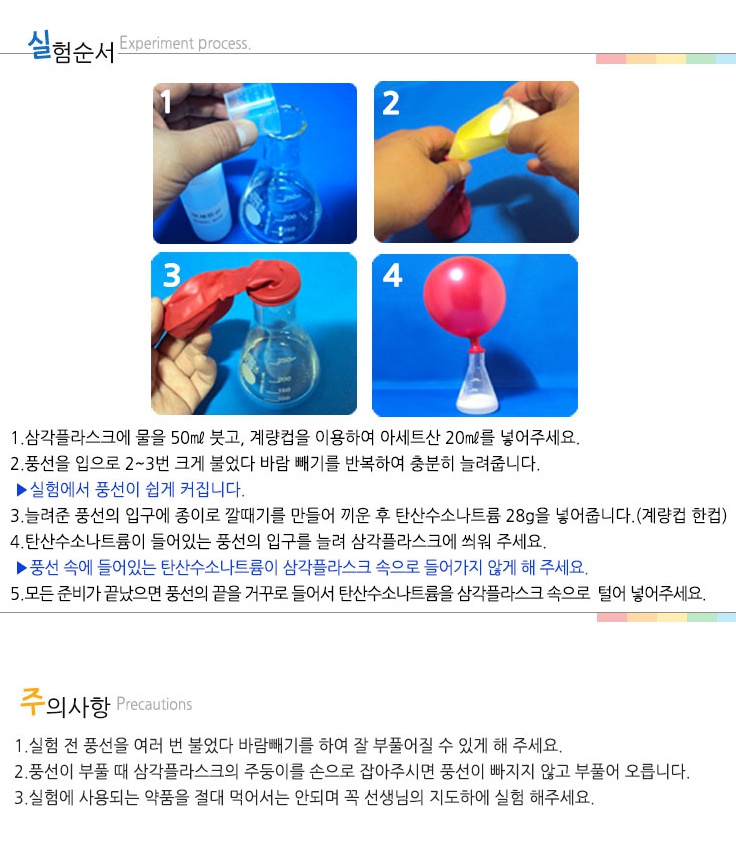 실험순서 Experiment process.

1

2

3

4

1.삼각플라스크에 물을 50㎖ 붓고, 계량컵을 이용하여 아세트산 20㎖를 넣어주세요.
2.풍선을 입으로 2~3번 크게 불었다 바람 빼기를 반복하여 충분히 늘려줍니다.
▶실험에서 풍선이 쉽게 커집니다.
3.늘려준 풍선의 입구에 종이로 깔때기를 만들어 끼운 후 탄산수소나트륨 28g을 넣어줍니다.(계량컵 한컵)
4.탄산수소나트륨이 들어있는 풍선의 입구를 늘려 삼각플라스크에 씌워 주세요.
▶풍선 속에 들어있는 탄산수소나트륨이 삼각플라스크 속으로 들어가지 않게 해 주세요.
5.모든 준비가 끝났으면 풍선의 끝을 거꾸로 들어서 탄산수소나트륨을 삼각플라스크 속으로 털어 넣어주세요.

주의사항 Precautions

1.실험 전 풍선을 여러 번 불었다 바람빼기를 하여 잘 부풀어질 수 있게 해 주세요.
2.풍선이 부풀 때 삼각플라스크의 주둥이를 손으로 잡아주시면 풍선이 빠지지 않고 부풀어 오릅니다.
3.실험에 사용되는 약품을 절대 먹어서는 안되며 꼭 선생님의 지도하에 실험 해주세요.