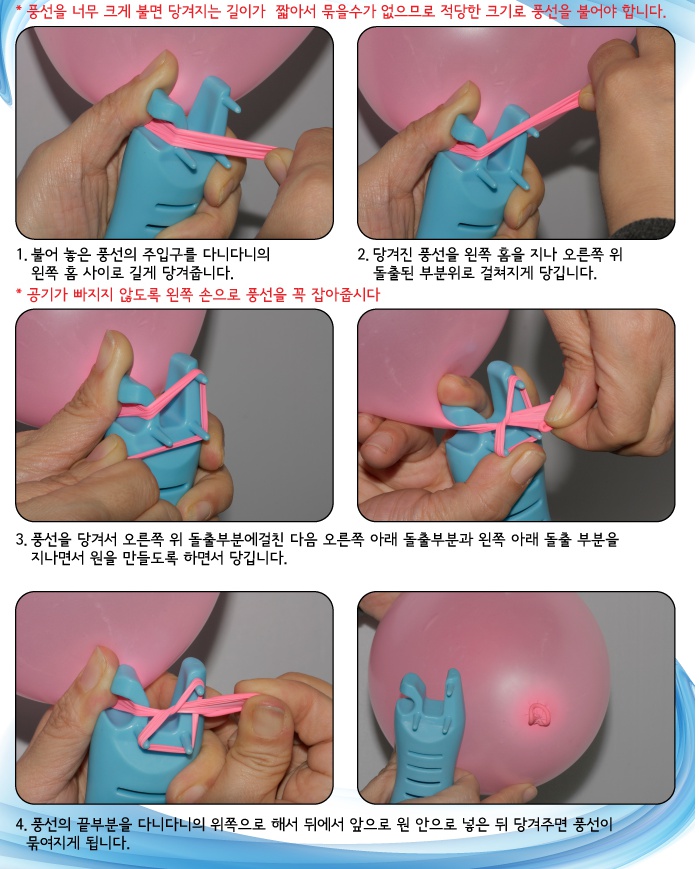 * 풍선을 너무 크게 불면 당겨지는 길이가 짧아서 묶을수가 없으므로 적당한 크기로 풍선을 불어야 합니다.

1. 불어 놓은 풍선의 주입구를 다니다니의 왼쪽 홈 사이로 길게 당겨줍니다.

2. 당겨진 풍선을 왼쪽 홈을 지나 오른쪽 위 돌출된 부분위로 걸쳐지게 당깁니다.

* 공기가 빠지지 않도록 왼쪽 손으로 풍선을 꼭 잡아줍시다

3. 풍선을 당겨서 오른쪽 위 돌출부분에걸친 다음 오른쪽 아래 돌출부분과 왼쪽 아래 돌출 부분을 지나면서 원을 만들도록 하면서 당깁니다.

4. 풍선의 끝부분을 다니다니의 위쪽으로 해서 뒤에서 앞으로 원 안으로 넣은 뒤 당겨주면 풍선이 묶여지게 됩니다.